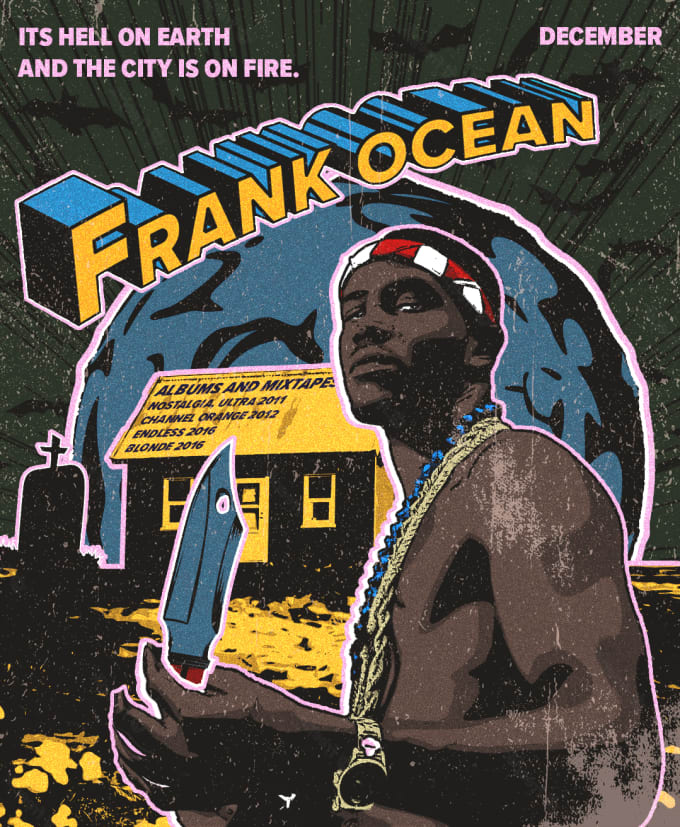 ITS HELL ON EARTH AND THE CITY IS ON FIRE.

DECEMBER

FRANK OCEAN

ALBUMS AND MIXTAPES
NOSTALGIA, ULTRA 2011
CHANNEL ORANGE 2012
ENDLESS 2016
BLONDE 2016